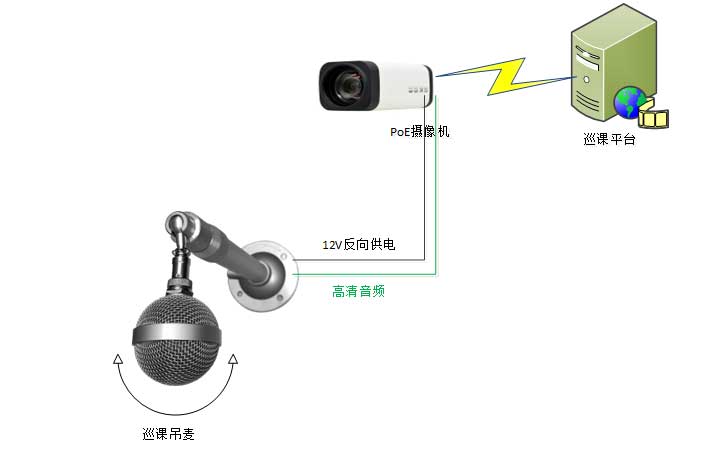 PoE摄像机

巡课平台

12V反向供电

高清音频

巡课吊麦